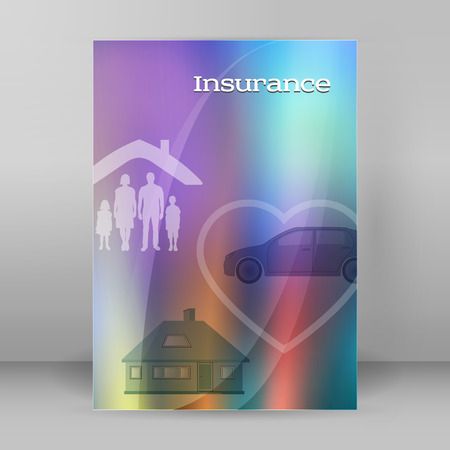 Insurance